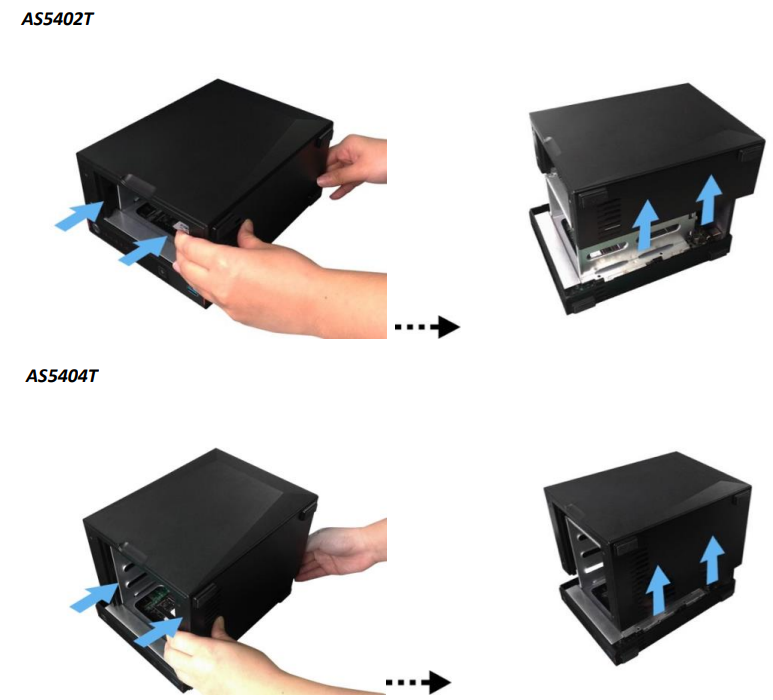 AS5402T

AS5404T